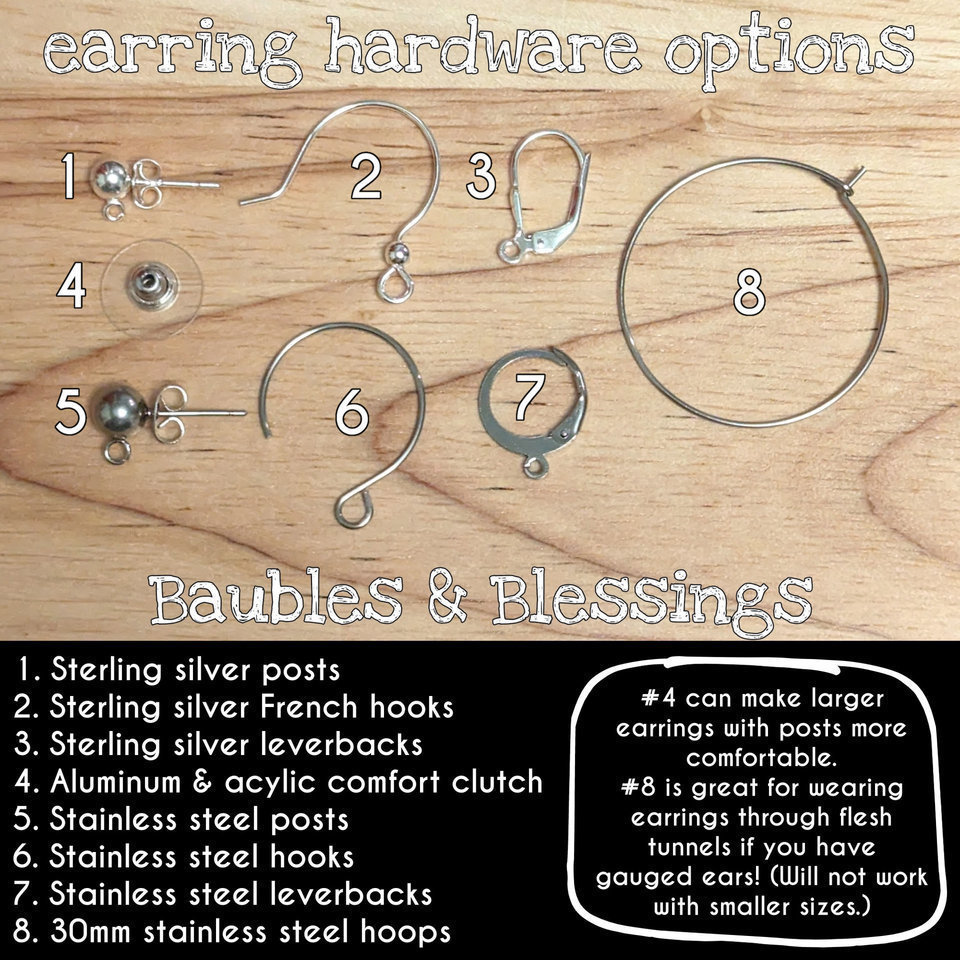 earring hardware options

1 2 3

4 8

5 6 7

Baubles & Blessings

1. Sterling silver posts
2. Sterling silver French hooks
3. Sterling silver leverbacks
4. Aluminum & acylic comfort clutch
5. Stainless steel posts
6. Stainless steel hooks
7. Stainless steel leverbacks
8. 30mm stainless steel hoops

#4 can make larger earrings with posts more comfortable.
#8 is great for wearing earrings through flesh tunnels if you have gauged ears! (Will not work with smaller sizes.)